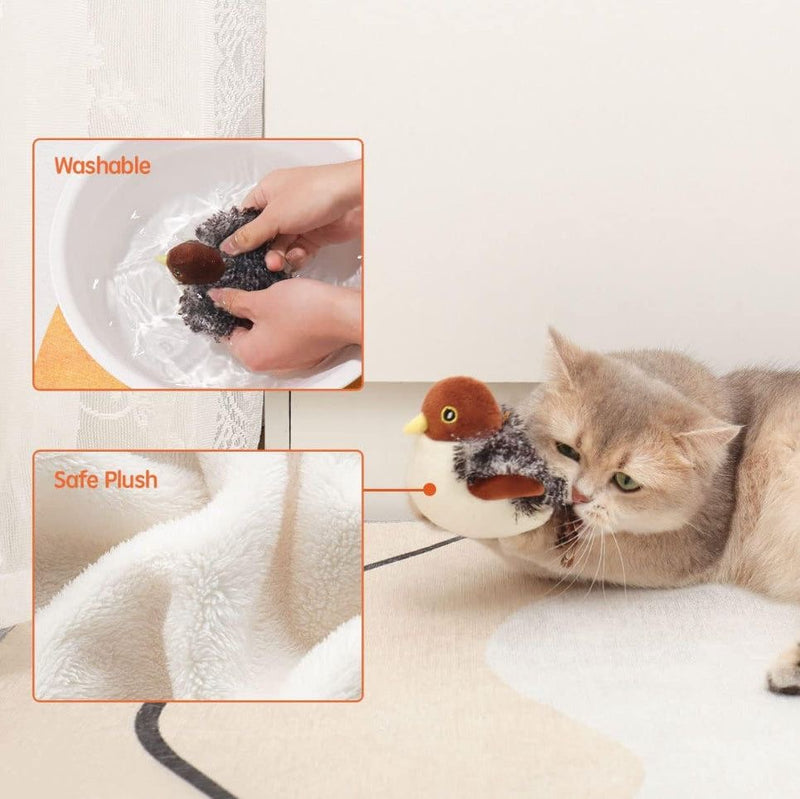 Washable

Safe Plush